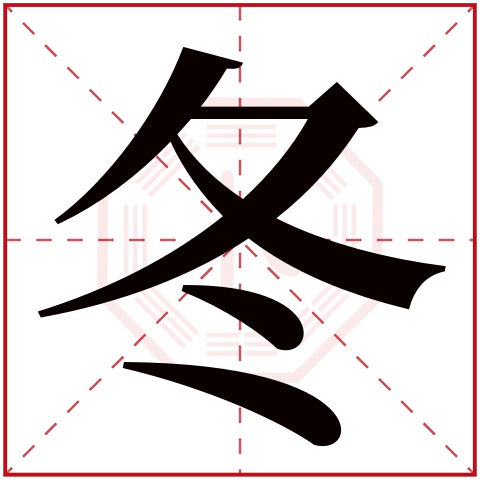 冬